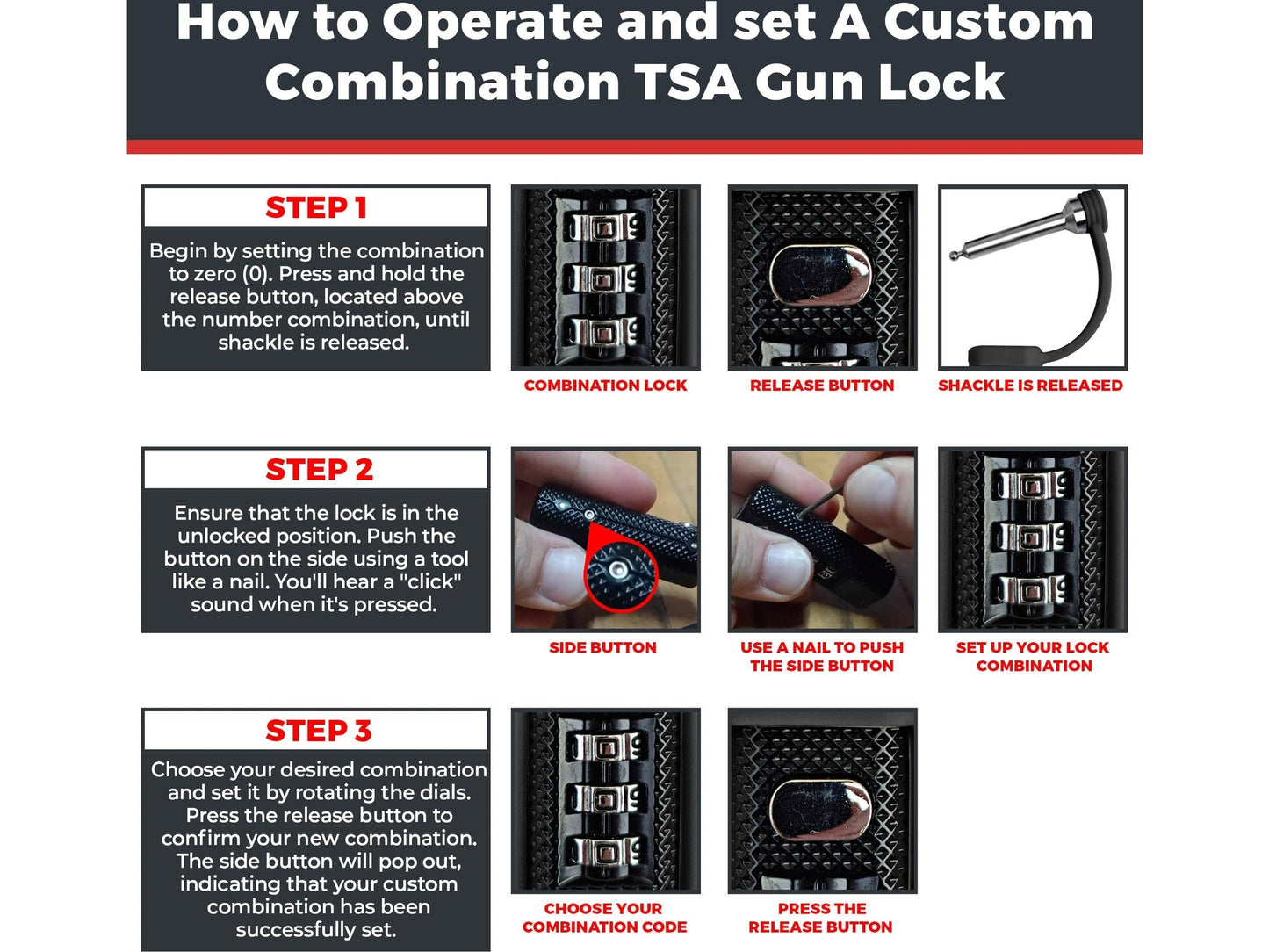 How to Operate and set A Custom Combination TSA Gun Lock

STEP 1

Begin by setting the combination to zero (0). Press and hold the release button, located above the number combination, until shackle is released.

COMBINATION LOCK

RELEASE BUTTON

SHACKLE IS RELEASED

STEP 2

Ensure that the lock is in the unlocked position. Push the button on the side using a tool like a nail. You'll hear a "click" sound when it's pressed.

SIDE BUTTON

USE A NAIL TO PUSH THE SIDE BUTTON

SET UP YOUR LOCK COMBINATION

STEP 3

Choose your desired combination and set it by rotating the dials. Press the release button to confirm your new combination. The side button will pop out, indicating that your custom combination has been successfully set.

CHOOSE YOUR COMBINATION CODE

PRESS THE RELEASE BUTTON